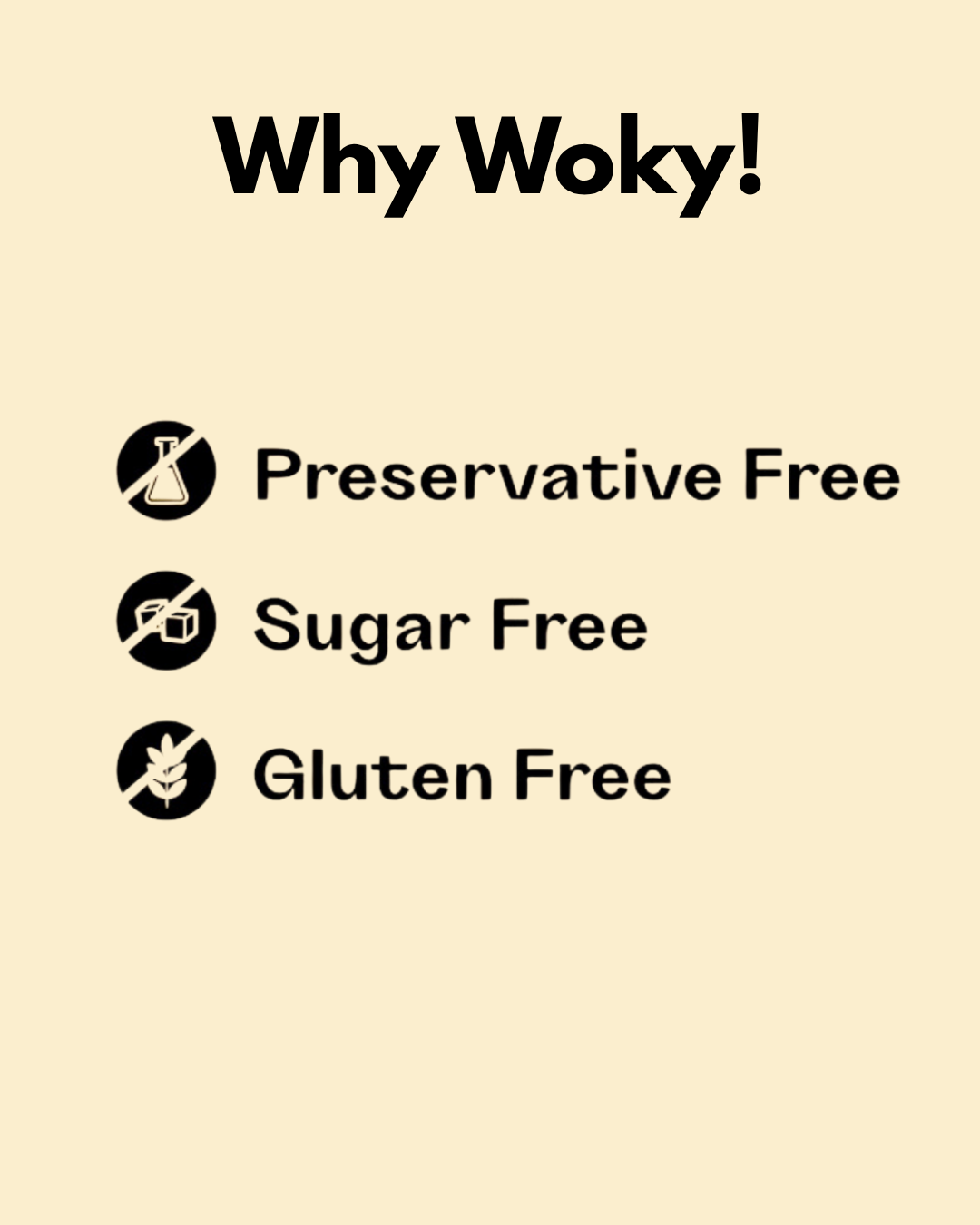 Why Woky!

Preservative Free

Sugar Free

Gluten Free